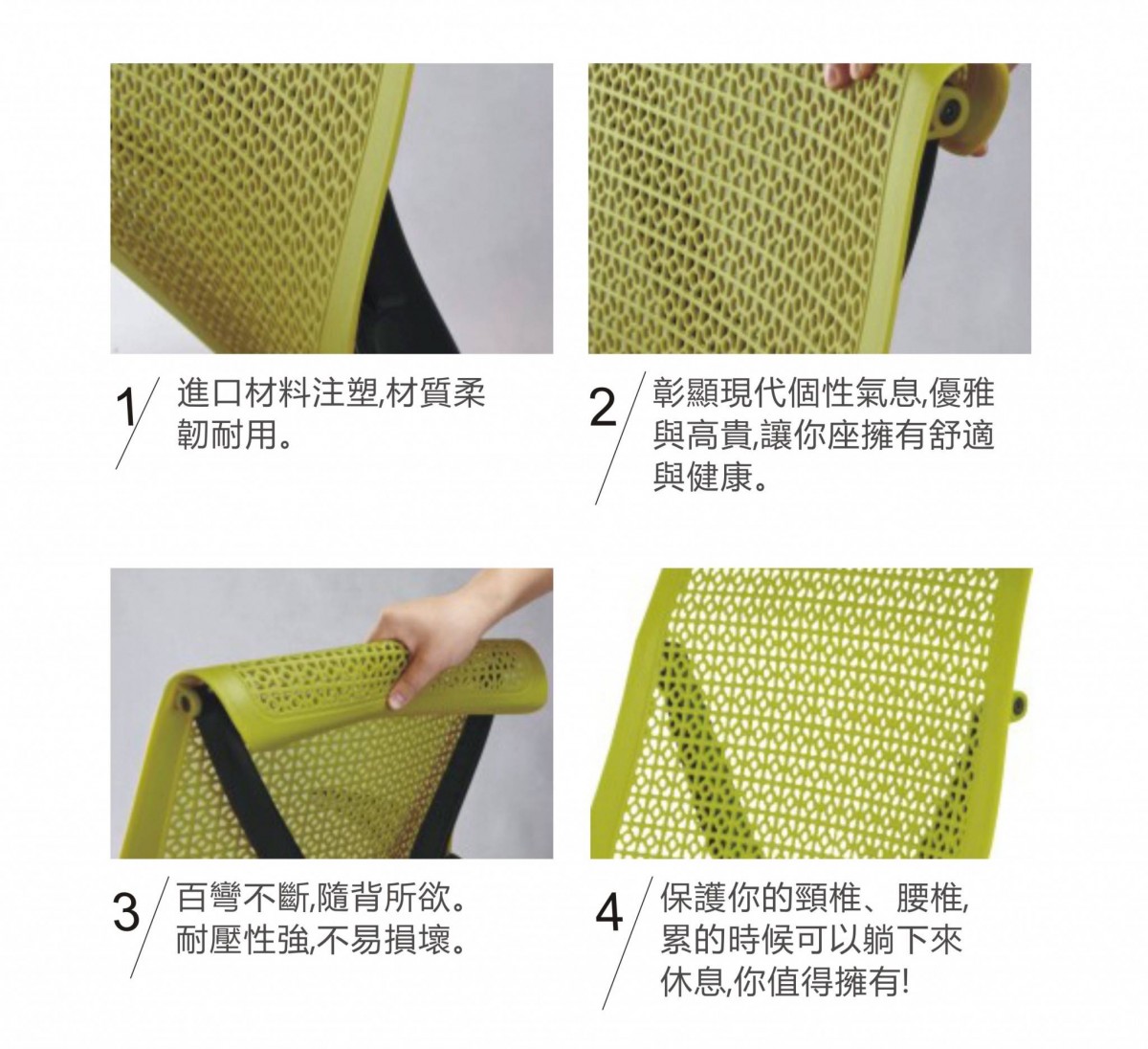 1 進口材料注塑,材質柔韌耐用。

2 彰顯現代個性氣息,優雅與高貴,讓你座擁有舒適與健康。

3 百彎不斷,隨背所欲。耐壓性強,不易損壞。

4 保護你的頸椎、腰椎,累的時候可以躺下來休息,你值得擁有!